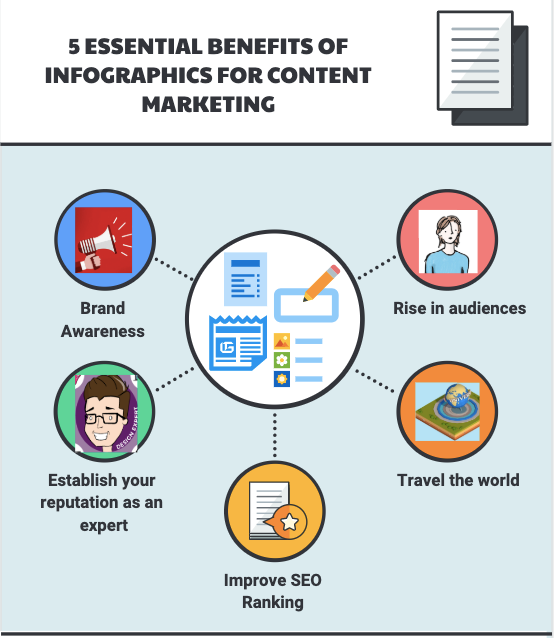 5 ESSENTIAL BENEFITS OF INFOGRAPHICS FOR CONTENT MARKETING

Brand Awareness

Rise in audiences

DESIGN EXPERT

Establish your reputation as an expert

Travel the world

Improve SEO Ranking